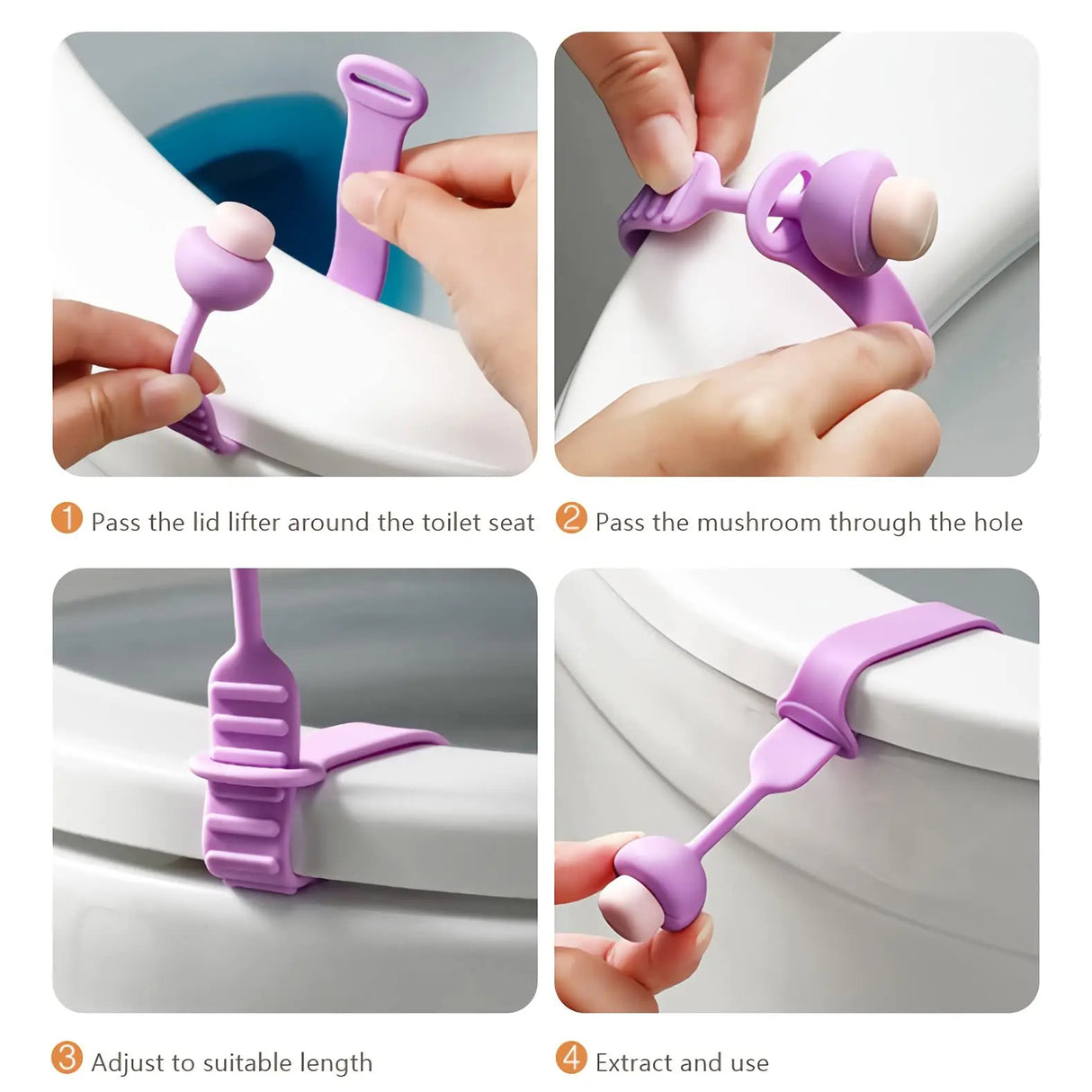 1 Pass the lid lifter around the toilet seat

2 Pass the mushroom through the hole

3 Adjust to suitable length

4 Extract and use